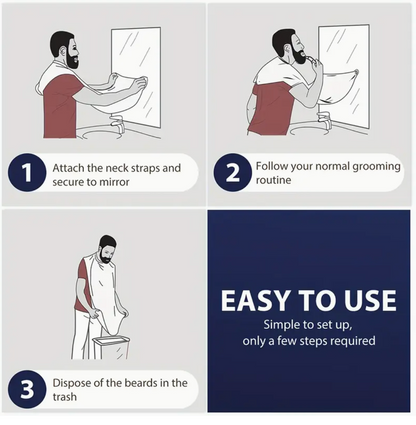 1 Attach the neck straps and secure to mirror

2 Follow your normal grooming routine

3 Dispose of the beards in the trash

EASY TO USE
Simple to set up, only a few steps required